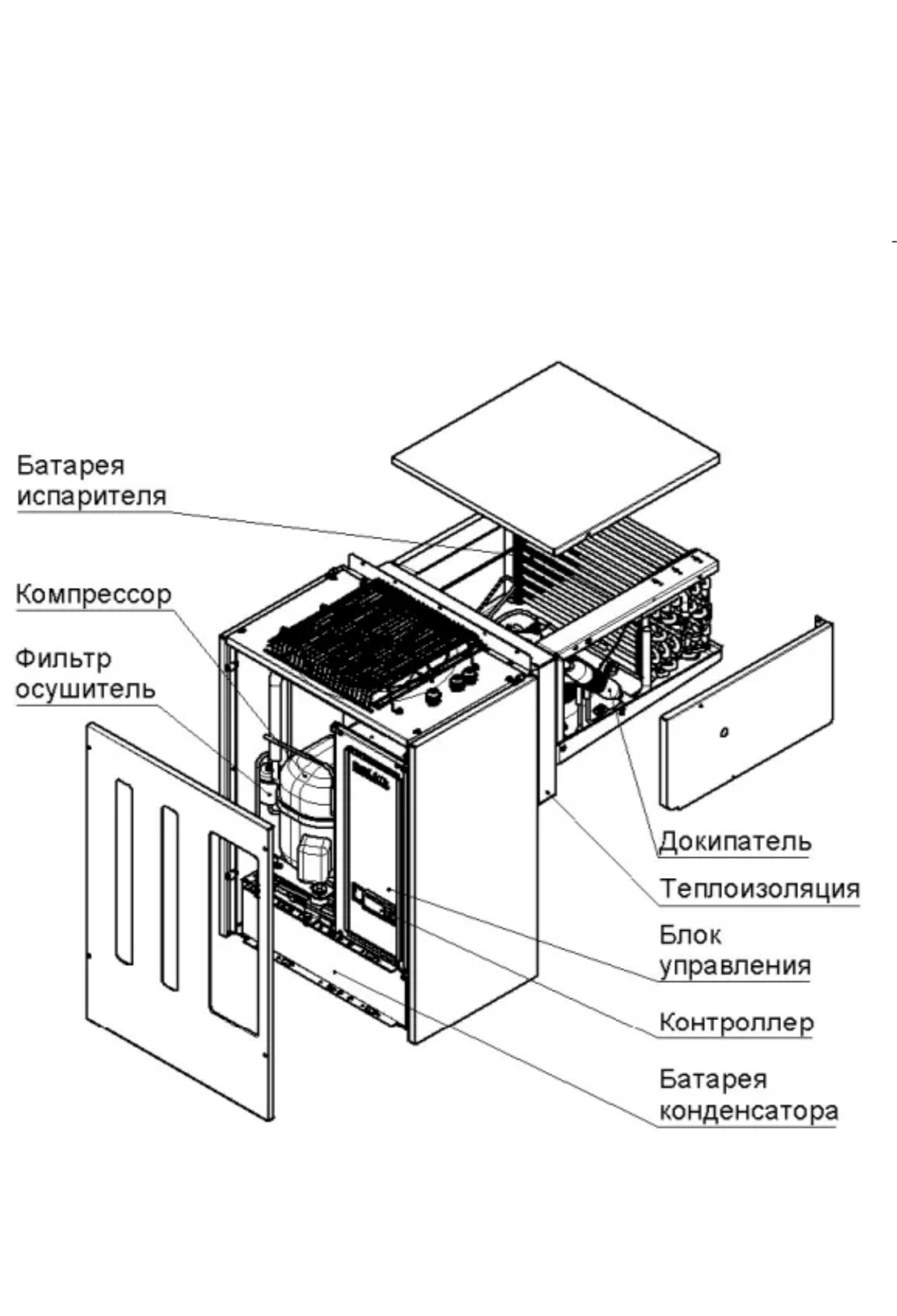 Батарея испарителя

Компрессор

Фильтр осушитель

Докипатель

Теплоизоляция

Блок управления

Контроллер

Батарея конденсатора